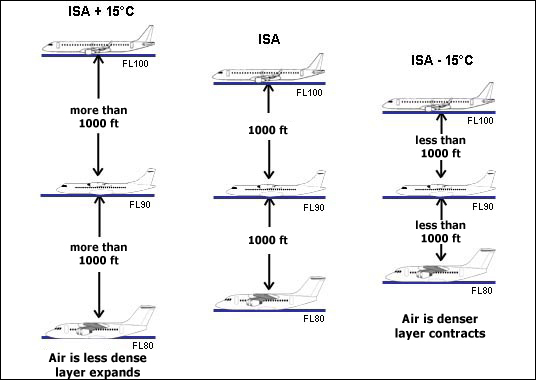 ISA + 15°C

FL100

more than 1000 ft

FL90

more than 1000 ft

FL80

Air is less dense layer expands

ISA

FL100

1000 ft

FL90

1000 ft

FL80

ISA - 15°C

FL100

less than 1000 ft

FL90

less than 1000 ft

FL80

Air is denser layer contracts